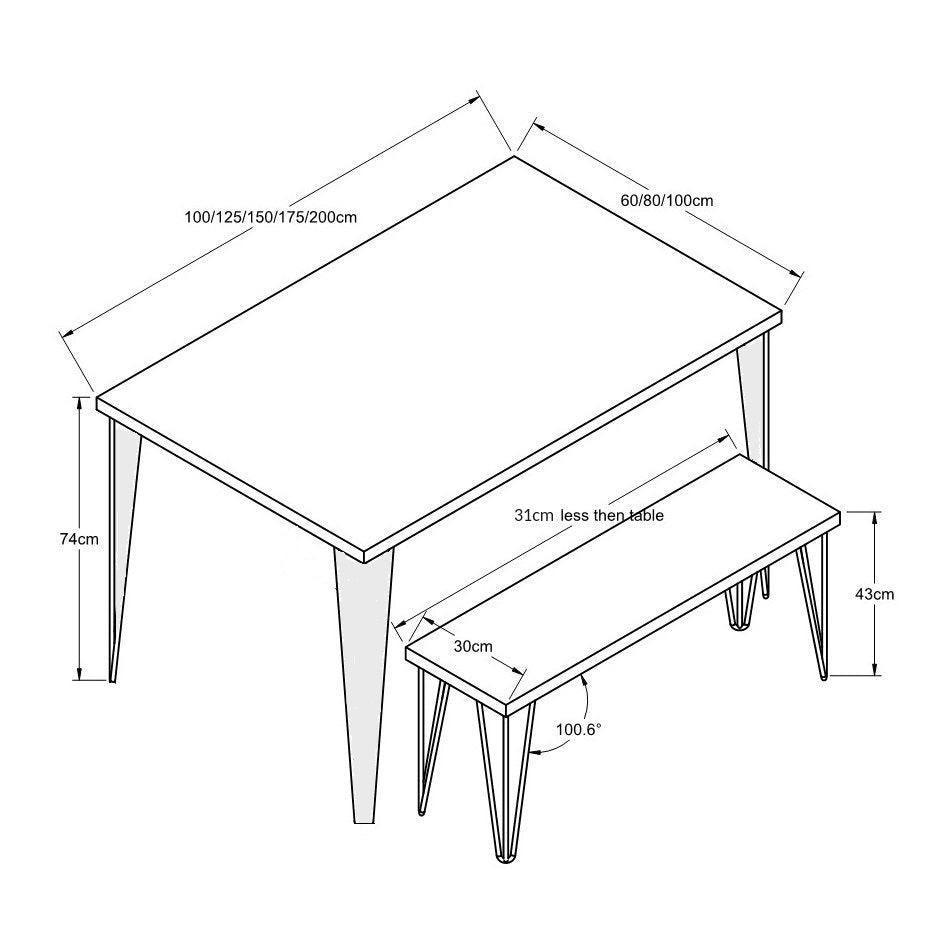 100/125/150/175/200cm

60/80/100cm

74cm

31cm less then table

43cm

30cm

100.6°